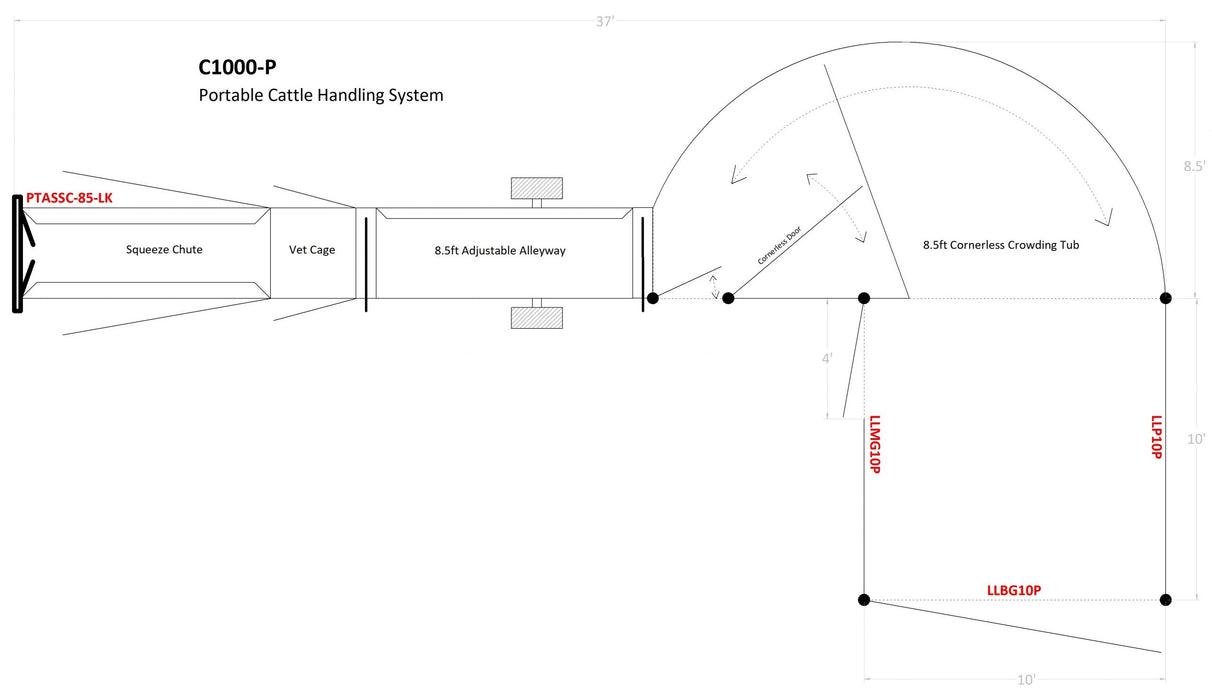 37'

C1000-P

Portable Cattle Handling System

8.5'

PTASSC-85-LK

Squeeze Chute

Vet Cage

8.5ft Adjustable Alleyway

Cornerless Door

8.5ft Cornerless Crowding Tub

4'

LLMG10P

LLP10P

10'

LLBG10P

10'